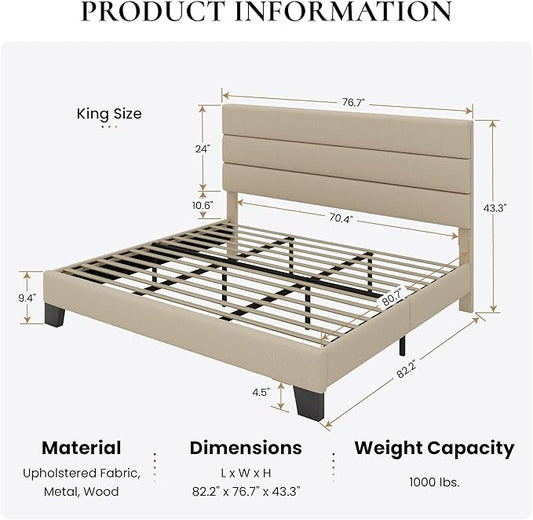 PRODUCT INFORMATION

King Size

76.7"

24"

10.6"

70.4"

43.3"

9.4"

80.7"

82.2"

4.5"

Material
Upholstered Fabric, Metal, Wood

Dimensions
L x W x H
82.2" x 76.7" x 43.3"

Weight Capacity
1000 lbs.