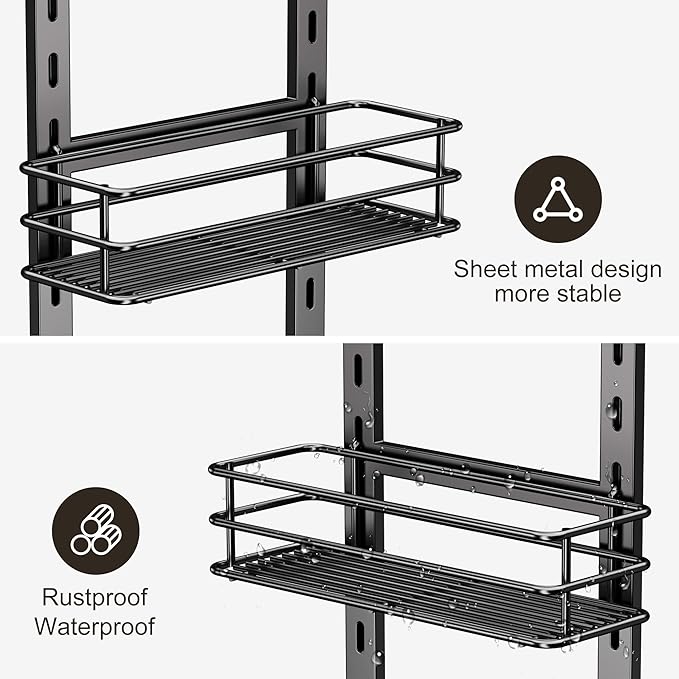 Sheet metal design
more stable

Rustproof
Waterproof