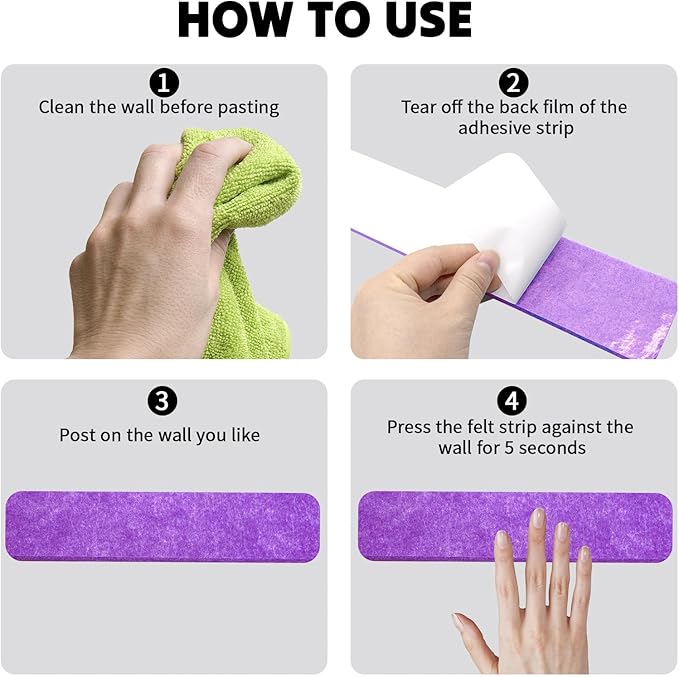 HOW TO USE

1
Clean the wall before pasting

2
Tear off the back film of the adhesive strip

3
Post on the wall you like

4
Press the felt strip against the wall for 5 seconds