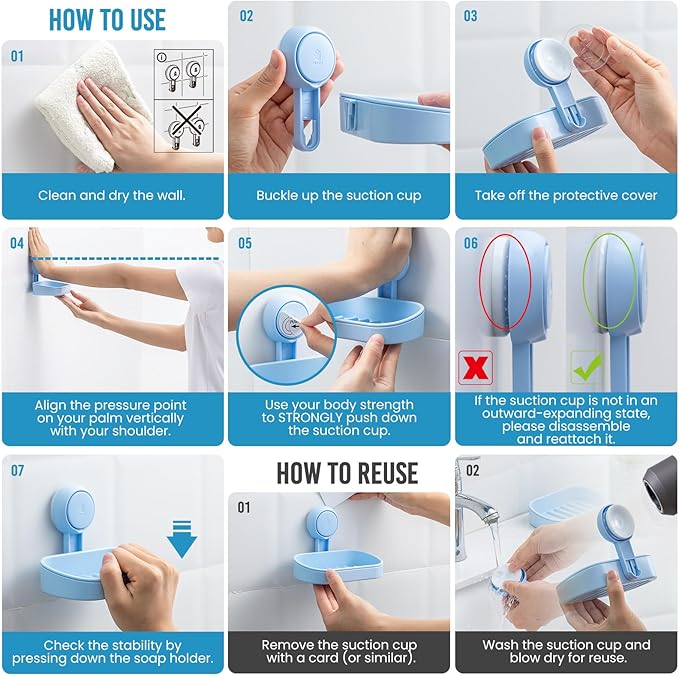 HOW TO USE

01

Clean and dry the wall.

02

Buckle up the suction cup

03

Take off the protective cover

04

Align the pressure point on your palm vertically with your shoulder.

05

Use your body strength to STRONGLY push down the suction cup.

06

If the suction cup is not in an outward-expanding state, please disassemble and reattach it.

07

Check the stability by pressing down the soap holder.

HOW TO REUSE

01

Remove the suction cup with a card (or similar).

02

Wash the suction cup and blow dry for reuse.