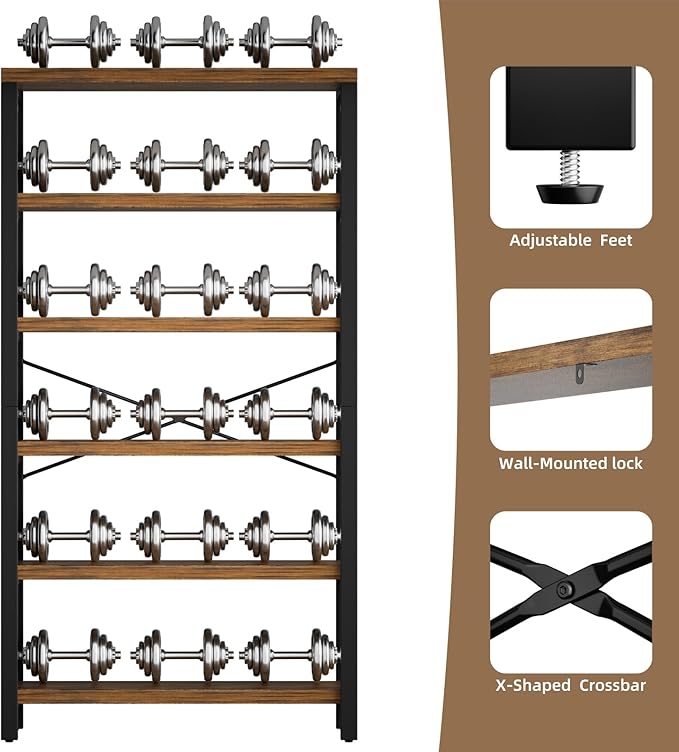 Adjustable Feet

Wall-Mounted lock

X-Shaped Crossbar