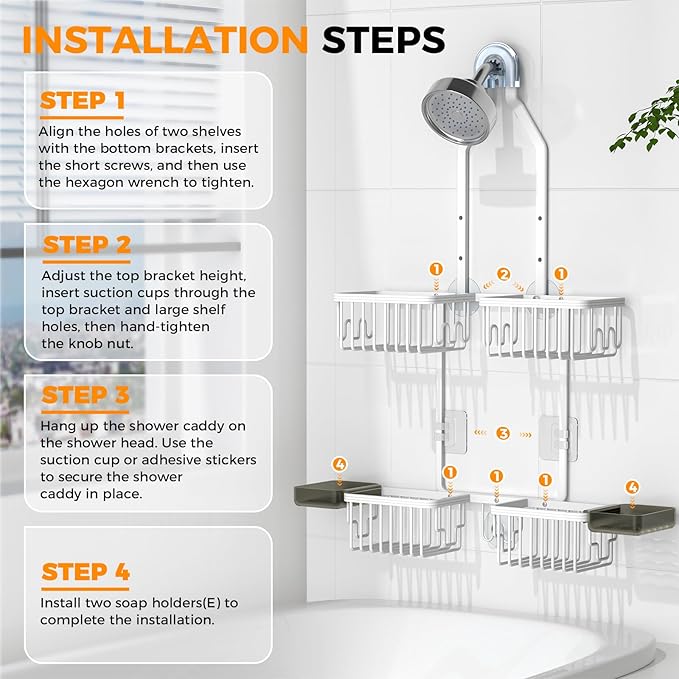 INSTALLATION STEPS

STEP 1
Align the holes of two shelves with the bottom brackets, insert the short screws, and then use the hexagon wrench to tighten.

STEP 2
Adjust the top bracket height, insert suction cups through the top bracket and large shelf holes, then hand-tighten the knob nut.

STEP 3
Hang up the shower caddy on the shower head. Use the suction cup or adhesive stickers to secure the shower caddy in place.

STEP 4
Install two soap holders(E) to complete the installation.

1
2
1
3
4
1
1
1
4