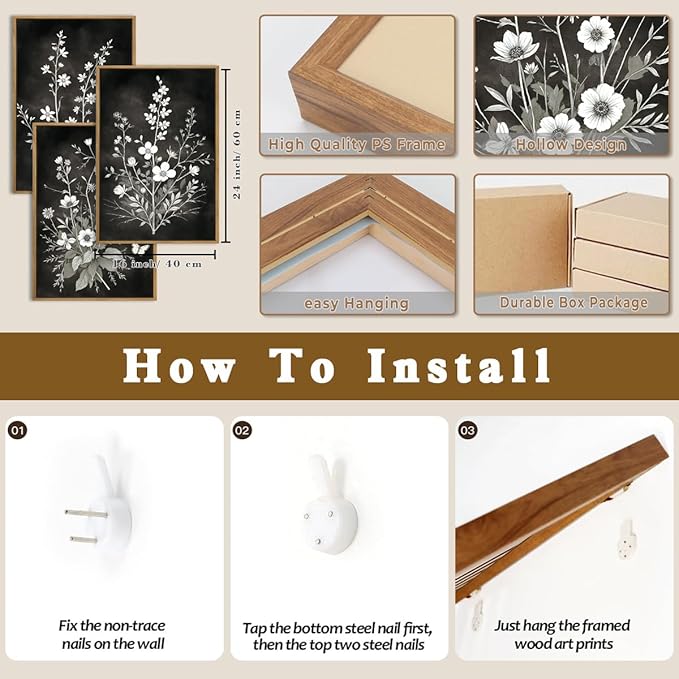 24 inch/ 60 cm

16 inch/ 40 cm

High Quality PS Frame

Hollow Design

easy Hanging

Durable Box Package

How To Install

01

Fix the non-trace nails on the wall

02

Tap the bottom steel nail first, then the top two steel nails

03

Just hang the framed wood art prints