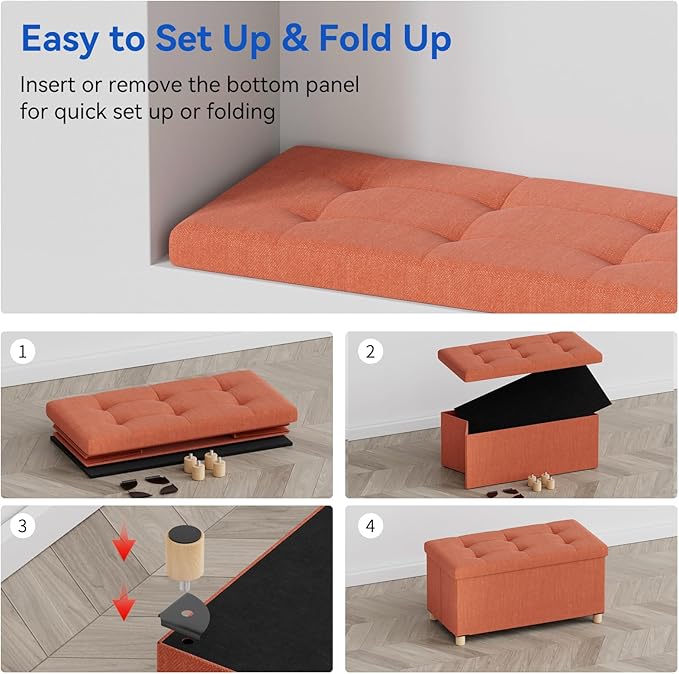 Easy to Set Up & Fold Up

Insert or remove the bottom panel for quick set up or folding

1

2

3

4