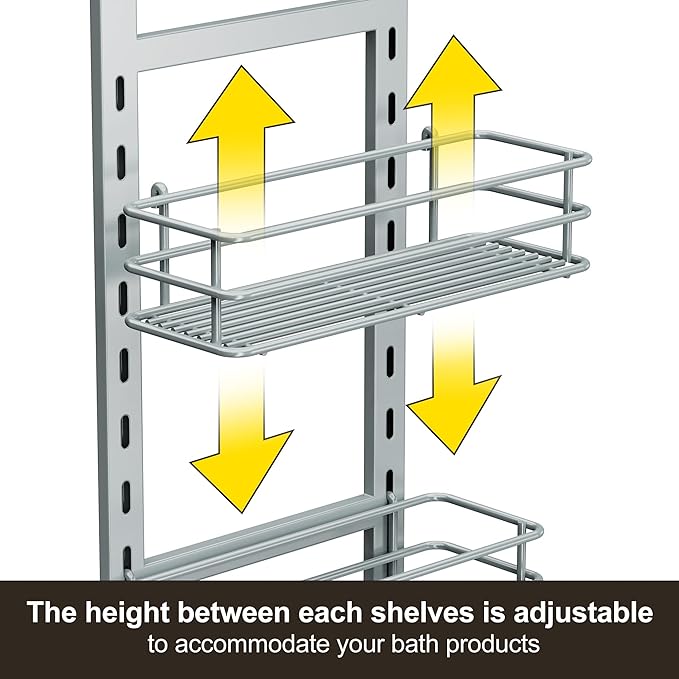 The height between each shelves is adjustable
to accommodate your bath products