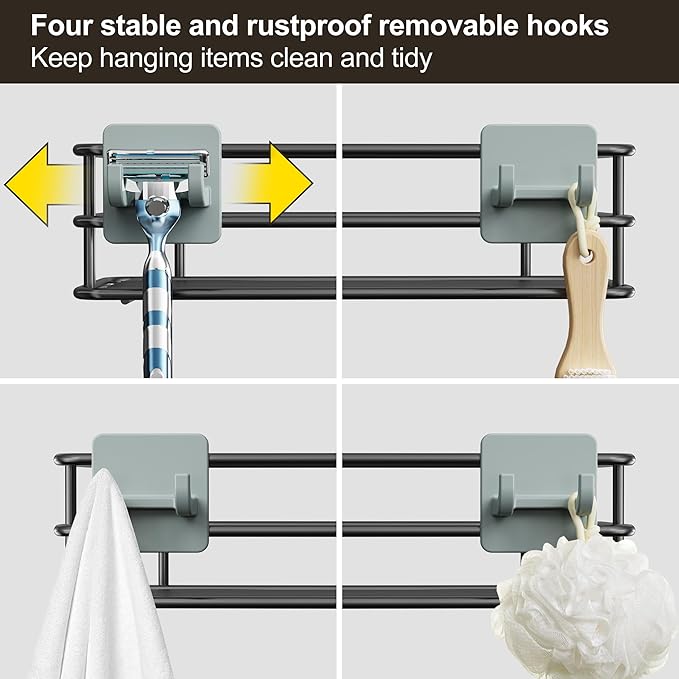 Four stable and rustproof removable hooks
Keep hanging items clean and tidy