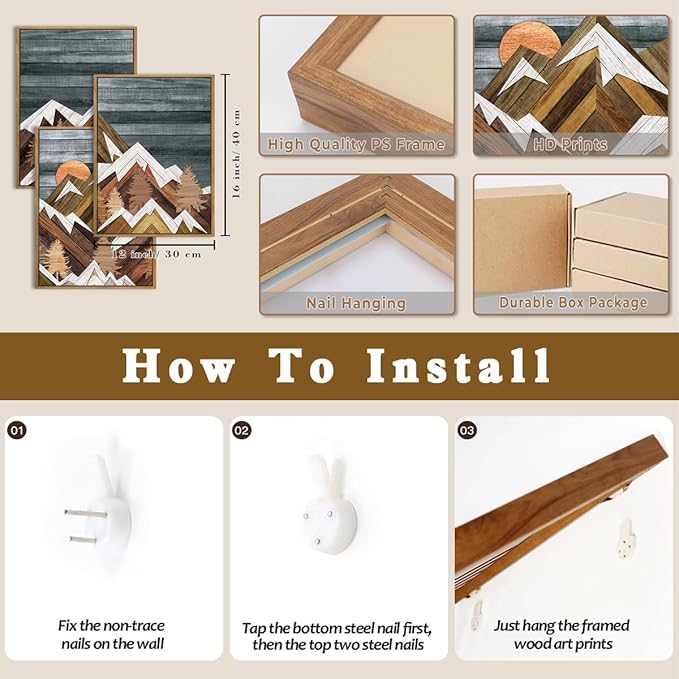 16 inch/ 40 cm

12 inch/ 30 cm

High Quality PS Frame

HD Prints

Nail Hanging

Durable Box Package

How To Install

01

Fix the non-trace nails on the wall

02

Tap the bottom steel nail first, then the top two steel nails

03

Just hang the framed wood art prints