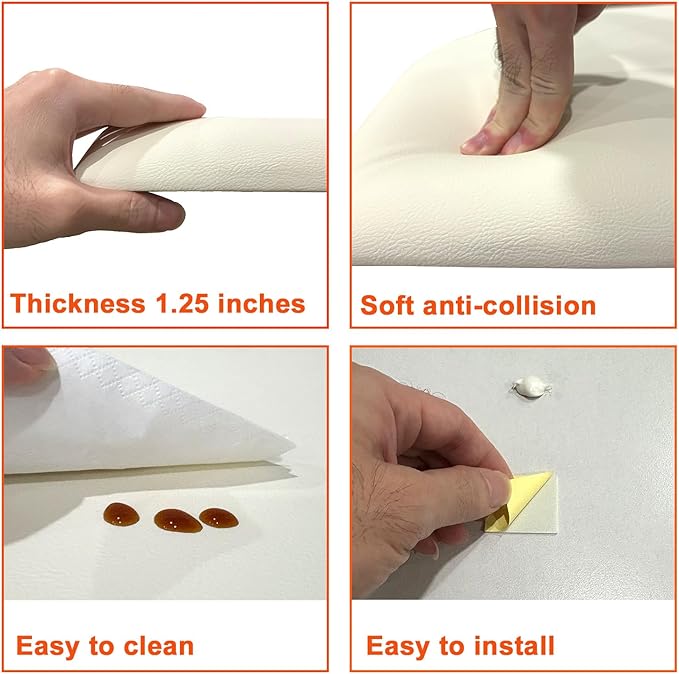 Thickness 1.25 inches

Soft anti-collision

Easy to clean

Easy to install