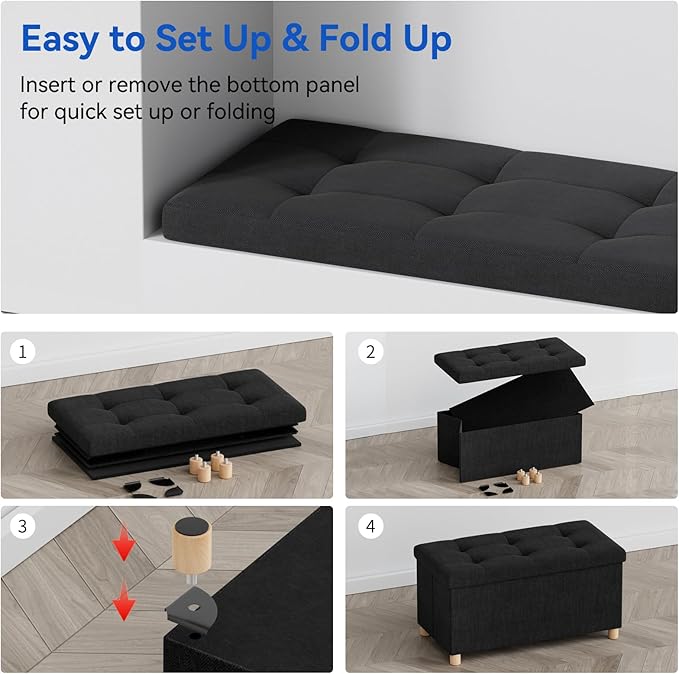 Easy to Set Up & Fold Up

Insert or remove the bottom panel for quick set up or folding

1

2

3

4