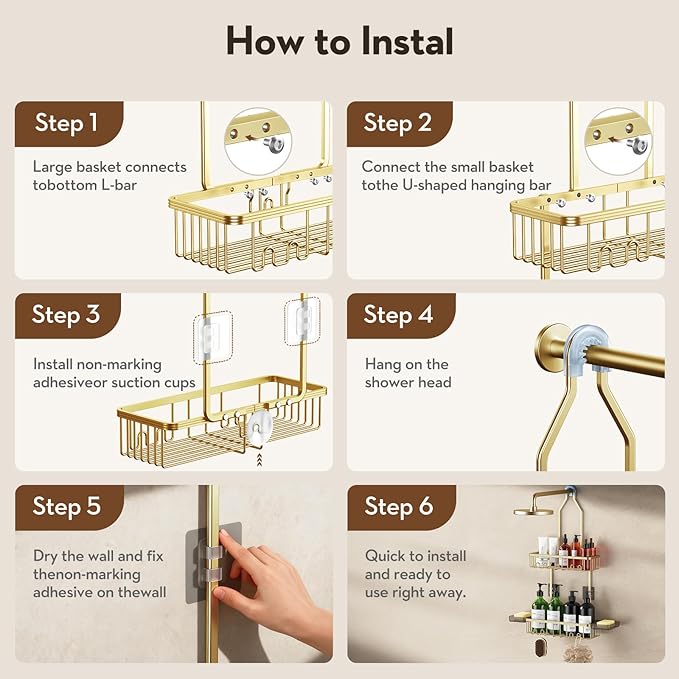 How to Instal

Step 1

Large basket connects tobottom L-bar

Step 2

Connect the small basket tothe U-shaped hanging bar

Step 3

Install non-marking adhesiveor suction cups

Step 4

Hang on the shower head

Step 5

Dry the wall and fix thenon-marking adhesive on thewall

Step 6

Quick to install and ready to use right away.