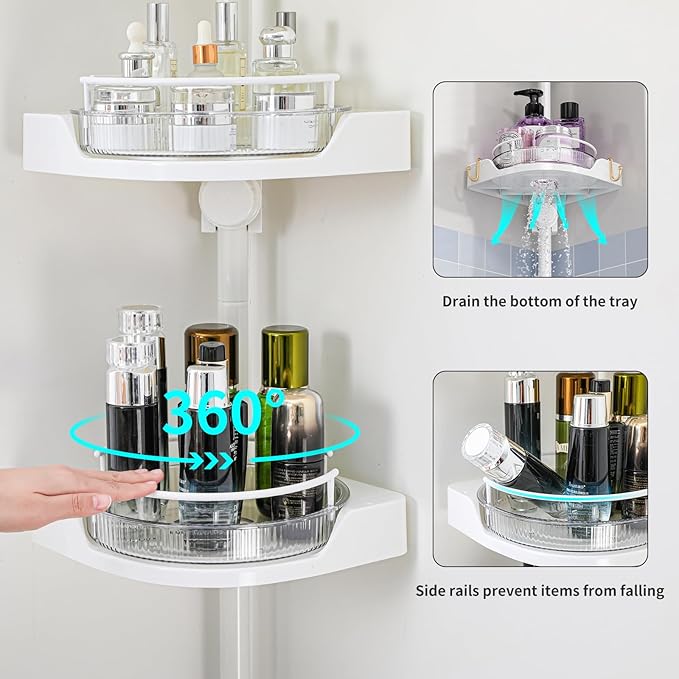 360°

Drain the bottom of the tray

Side rails prevent items from falling