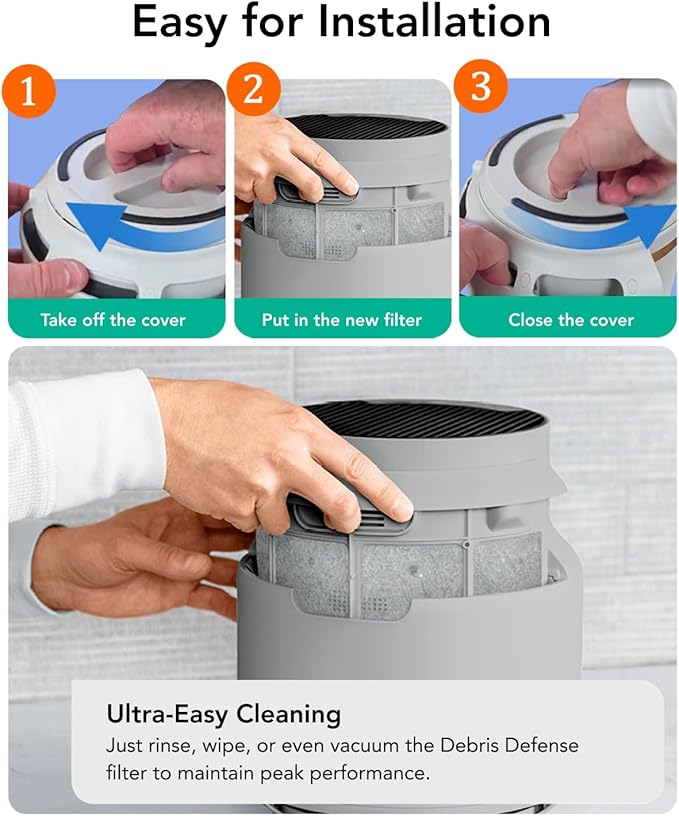 Easy for Installation

1

Take off the cover

2

Put in the new filter

3

Close the cover

Ultra-Easy Cleaning

Just rinse, wipe, or even vacuum the Debris Defense filter to maintain peak performance.