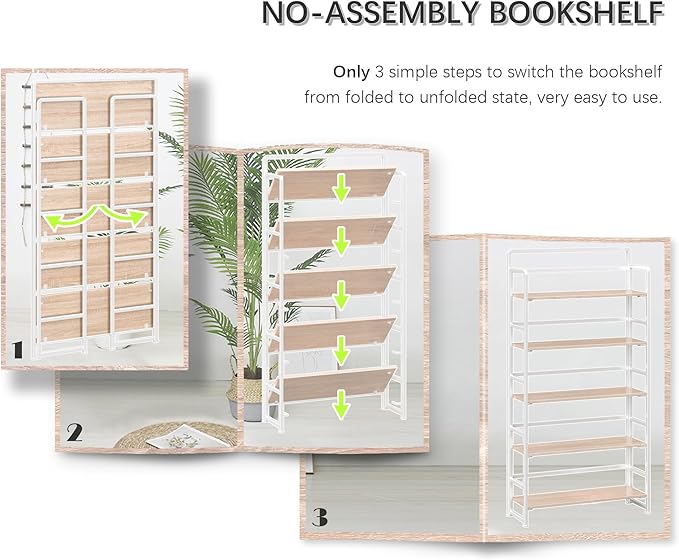 NO-ASSEMBLY BOOKSHELF

Only 3 simple steps to switch the bookshelf from folded to unfolded state, very easy to use.

1

2

3