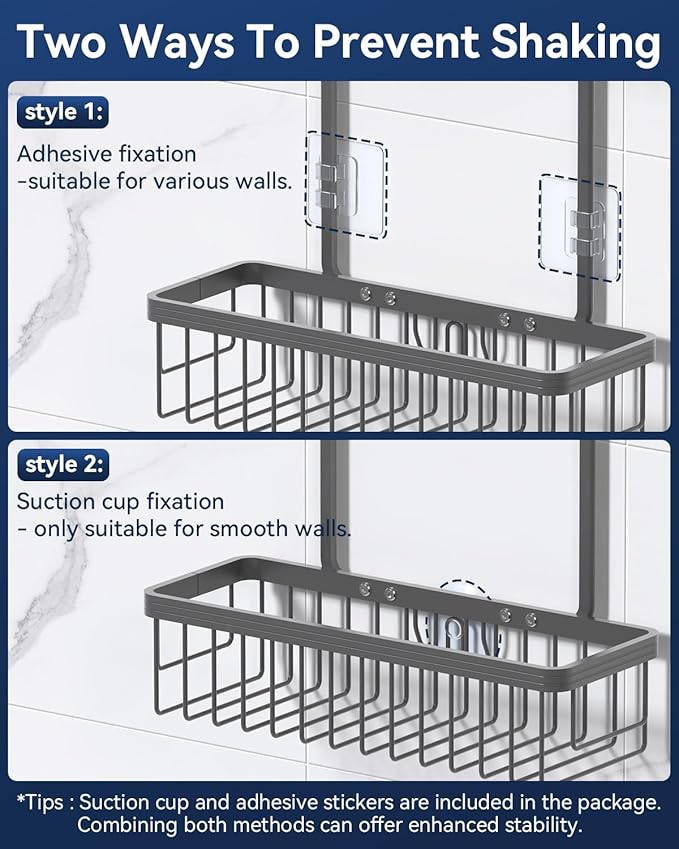 Two Ways To Prevent Shaking

style 1:

Adhesive fixation -suitable for various walls.

style 2:

Suction cup fixation - only suitable for smooth walls.

*Tips : Suction cup and adhesive stickers are included in the package. Combining both methods can offer enhanced stability.