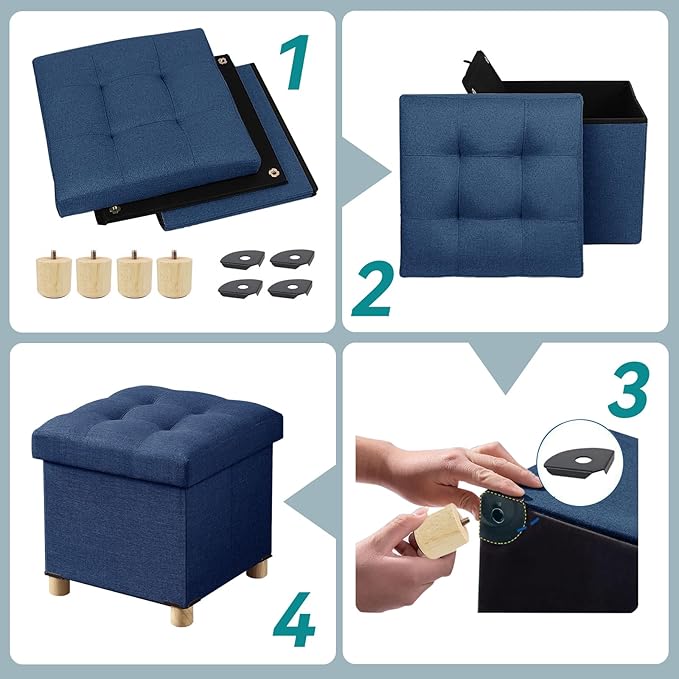 1

2

3

4