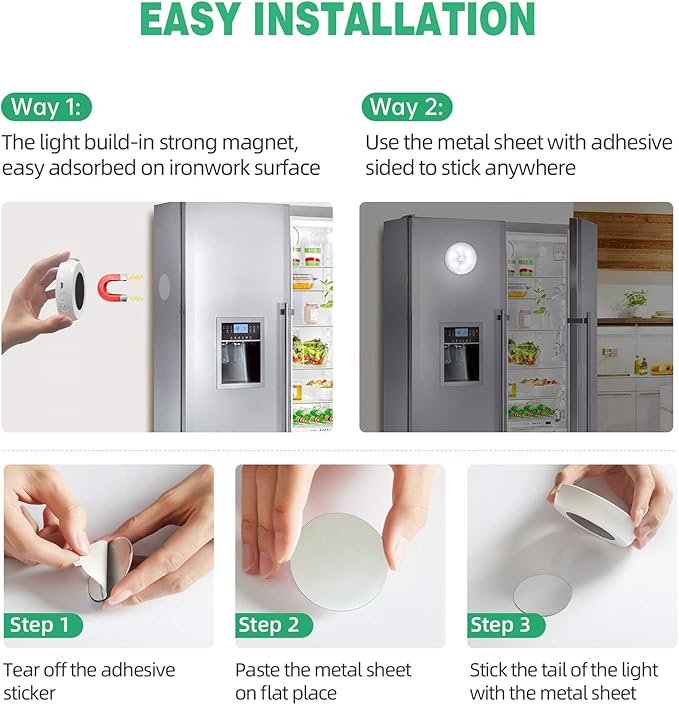 EASY INSTALLATION

Way 1:

The light build-in strong magnet, easy adsorbed on ironwork surface

Way 2:

Use the metal sheet with adhesive sided to stick anywhere

Step 1

Tear off the adhesive sticker

Step 2

Paste the metal sheet on flat place

Step 3

Stick the tail of the light with the metal sheet