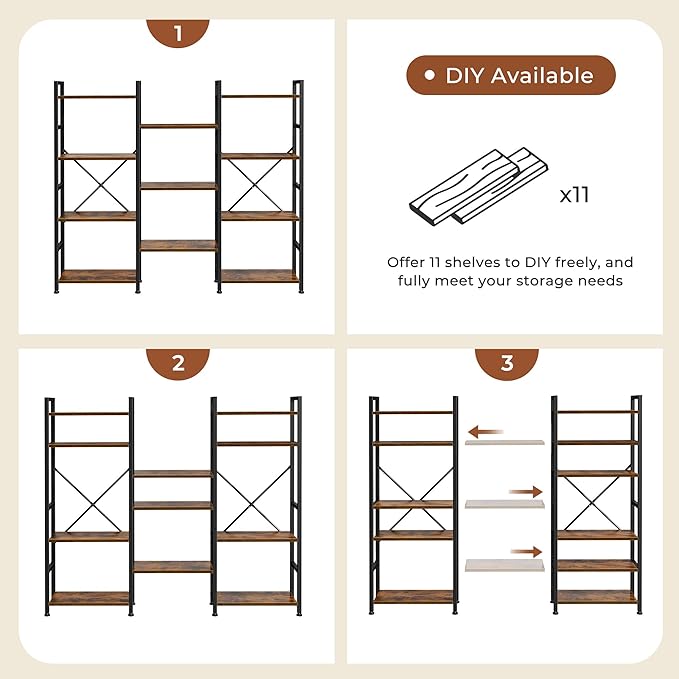 1

• DIY Available

x11

Offer 11 shelves to DIY freely, and fully meet your storage needs

2

3