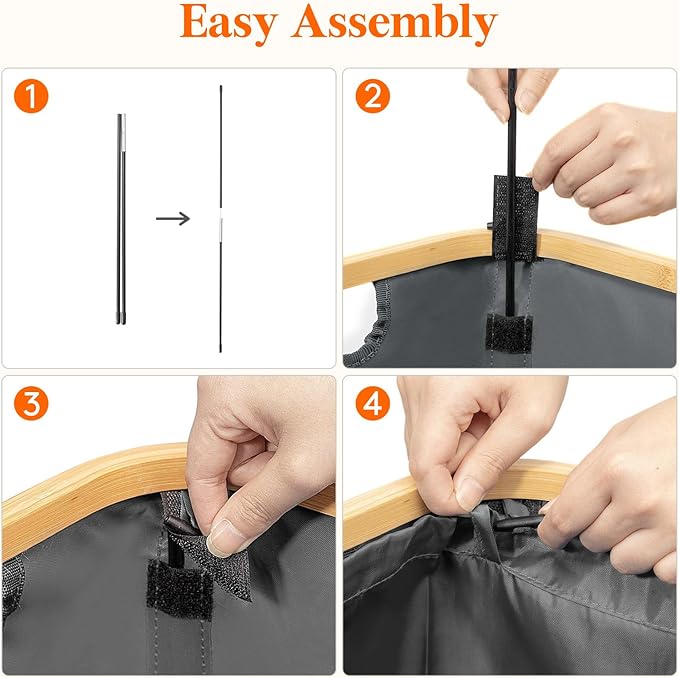 Easy Assembly

1

2

3

4