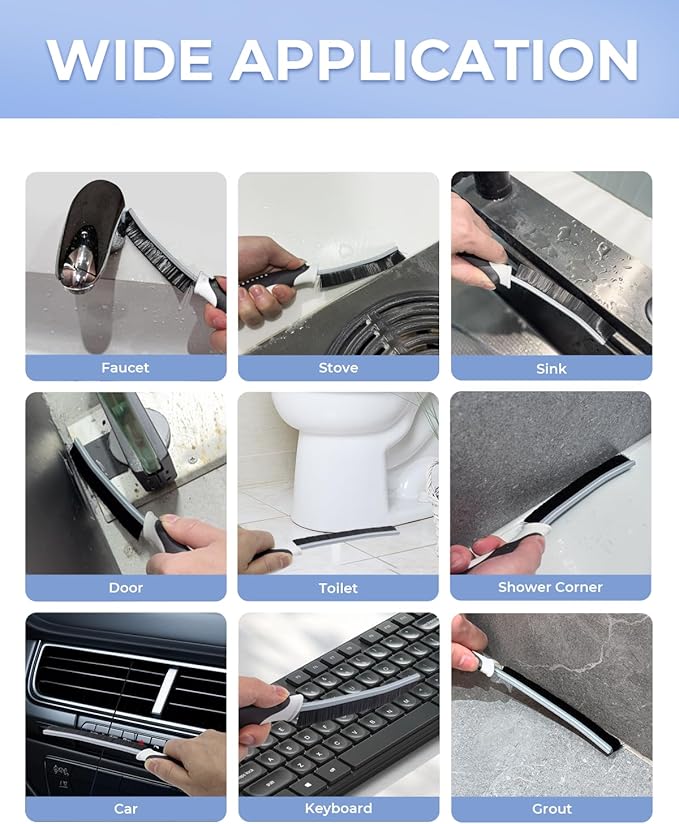 WIDE APPLICATION

Faucet

Stove

Sink

Door

Toilet

Shower Corner

Car

Keyboard

Grout