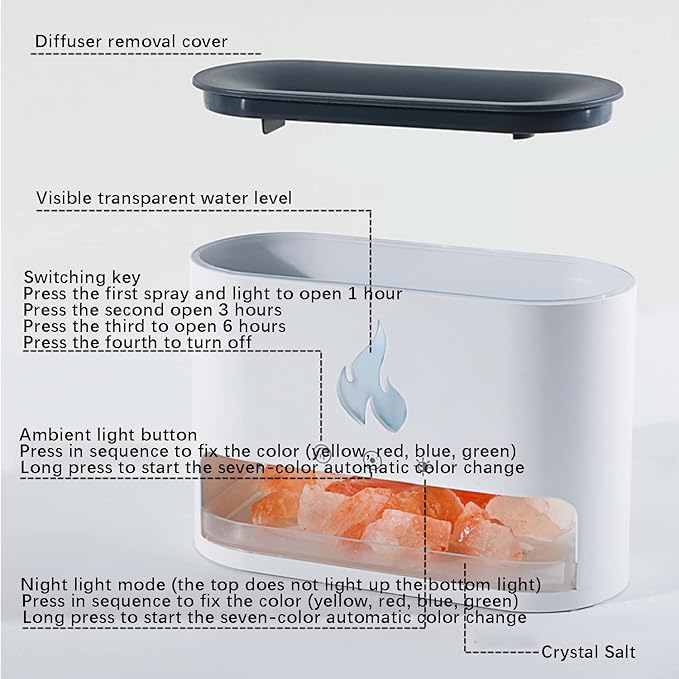 Diffuser removal cover

Visible transparent water level

Switching key
Press the first spray and light to open 1 hour
Press the second open 3 hours
Press the third to open 6 hours
Press the fourth to turn off

Ambient light button
Press in sequence to fix the color (yellow, red, blue, green)
Long press to start the seven-color automatic color change

Night light mode (the top does not light up the bottom light)
Press in sequence to fix the color (yellow, red, blue, green)
Long press to start the seven-color automatic color change

Crystal Salt