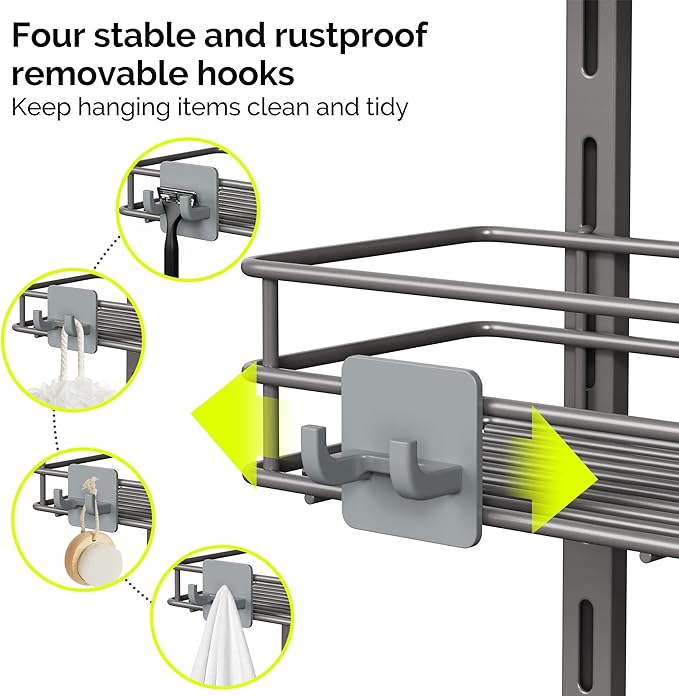 Four stable and rustproof removable hooks
Keep hanging items clean and tidy