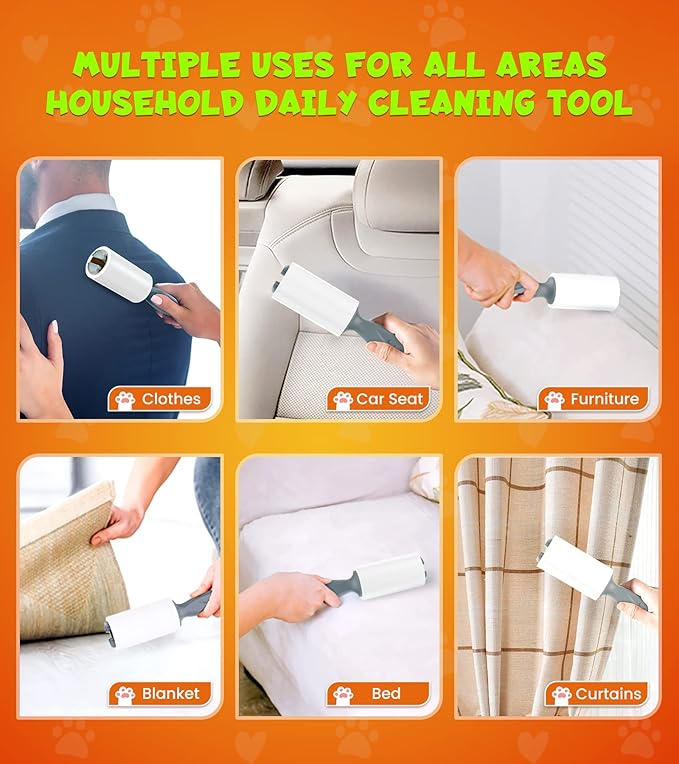 MULTIPLE USES FOR ALL AREAS
HOUSEHOLD DAILY CLEANING TOOL

Clothes

Car Seat

Furniture

Blanket

Bed

Curtains