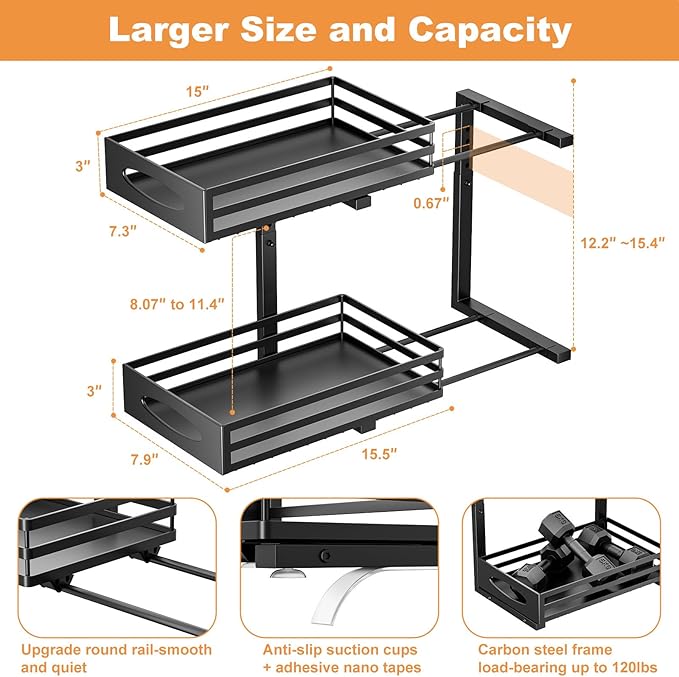 Larger Size and Capacity

15″

3″

7.3″

0.67″

12.2″ ~15.4″

8.07″ to 11.4″

3″

7.9″

15.5″

Upgrade round rail-smooth and quiet

Anti-slip suction cups + adhesive nano tapes

Carbon steel frame load-bearing up to 120lbs