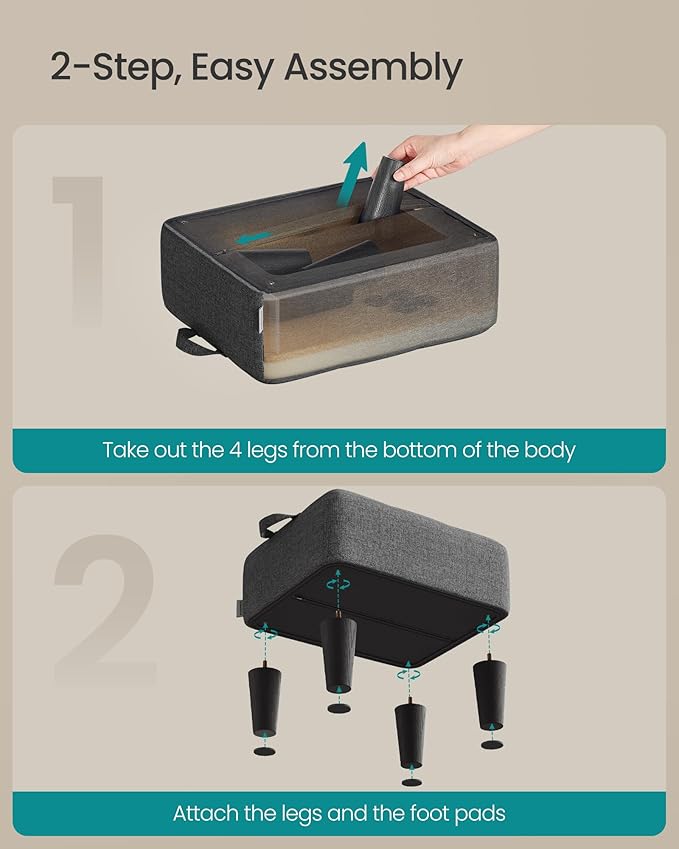 2-Step, Easy Assembly

1

Take out the 4 legs from the bottom of the body

2

Attach the legs and the foot pads