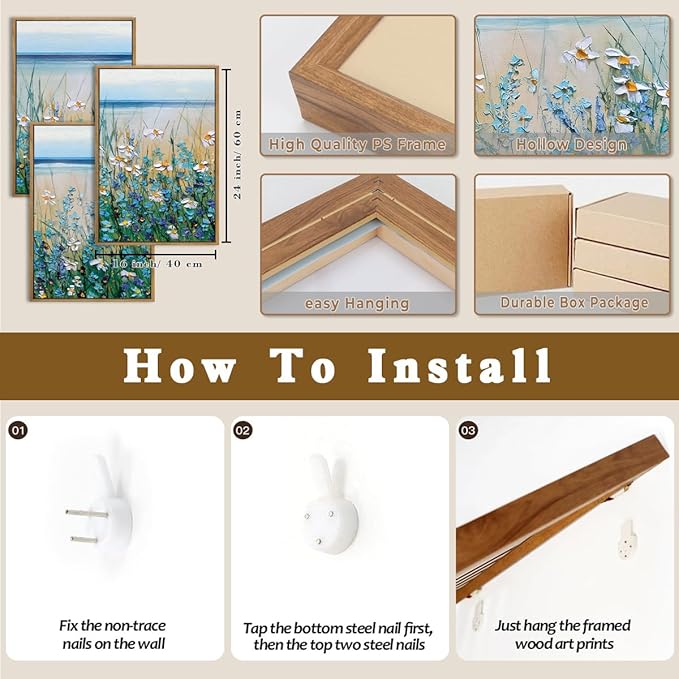 24 inch/ 60 cm

16 inch/ 40 cm

High Quality PS Frame

Hollow Design

easy Hanging

Durable Box Package

How To Install

01

Fix the non-trace nails on the wall

02

Tap the bottom steel nail first, then the top two steel nails

03

Just hang the framed wood art prints