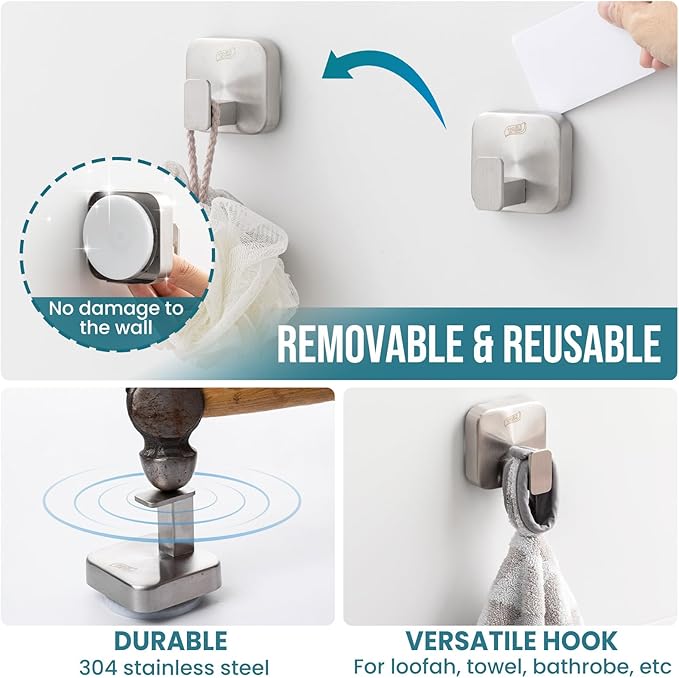 No damage to the wall

REMOVABLE & REUSABLE

DURABLE
304 stainless steel

VERSATILE HOOK
For loofah, towel, bathrobe, etc