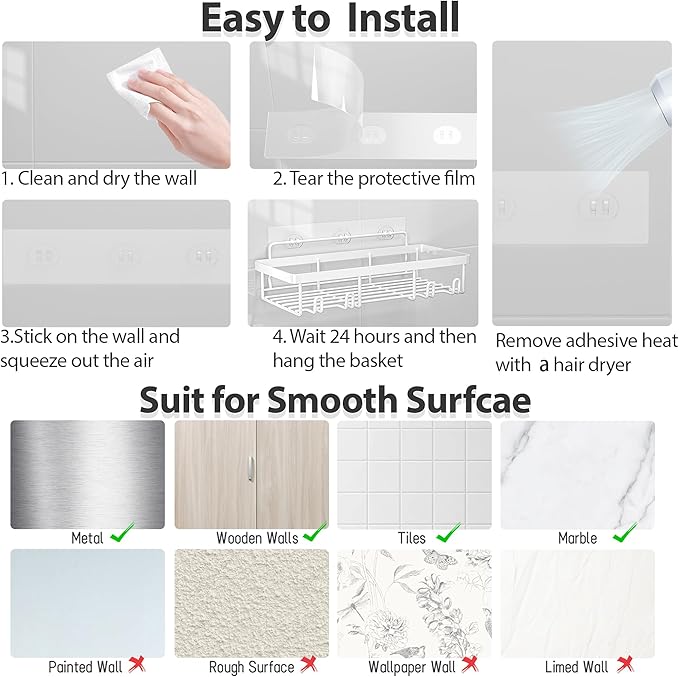 Easy to Install

1. Clean and dry the wall

2. Tear the protective film

3.Stick on the wall and squeeze out the air

4. Wait 24 hours and then hang the basket

Remove adhesive heat with a hair dryer

Suit for Smooth Surfcae

Metal

Wooden Walls

Tiles

Marble

Painted Wall

Rough Surface

Wallpaper Wall

Limed Wall