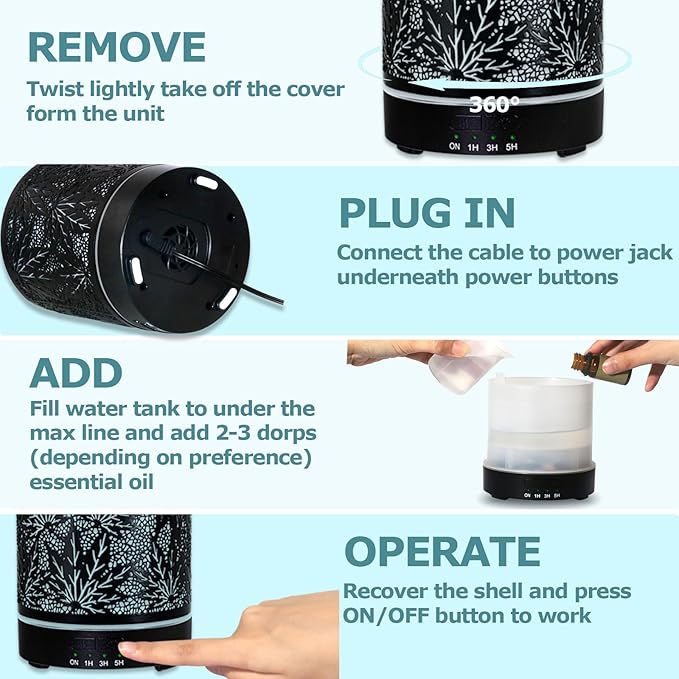 REMOVE
Twist lightly take off the cover form the unit

360°

ON 1H 3H 5H

PLUG IN
Connect the cable to power jack underneath power buttons

ADD
Fill water tank to under the max line and add 2-3 dorps (depending on preference) essential oil

ON 1H 3H 5H

OPERATE
Recover the shell and press ON/OFF button to work

ON 1H 3H 5H