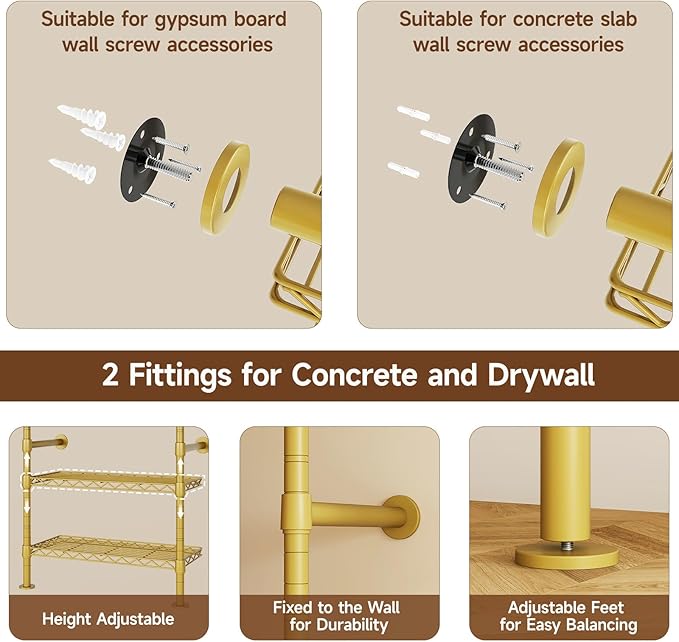 Suitable for gypsum board wall screw accessories

Suitable for concrete slab wall screw accessories

2 Fittings for Concrete and Drywall

Height Adjustable

Fixed to the Wall for Durability

Adjustable Feet for Easy Balancing