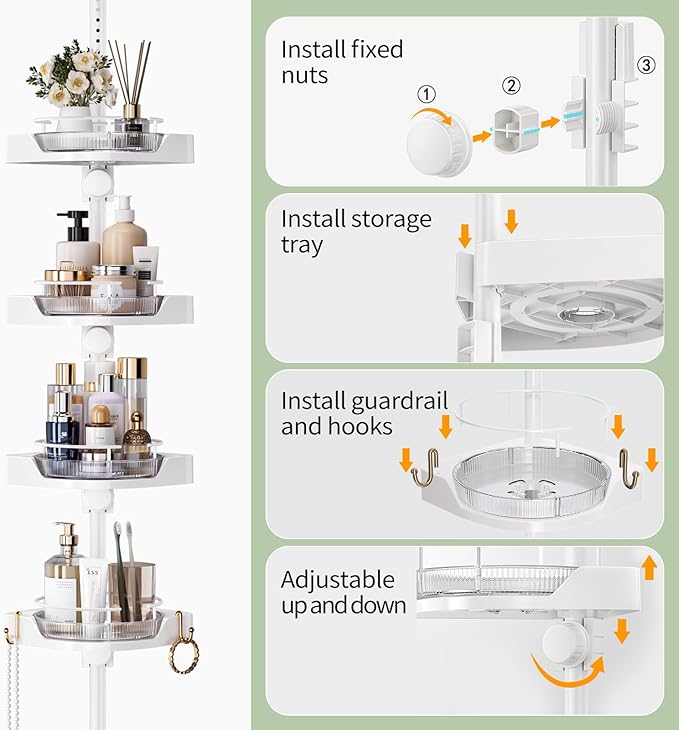 Install fixed nuts

①

②

③

Install storage tray

Install guardrail and hooks

Adjustable up and down