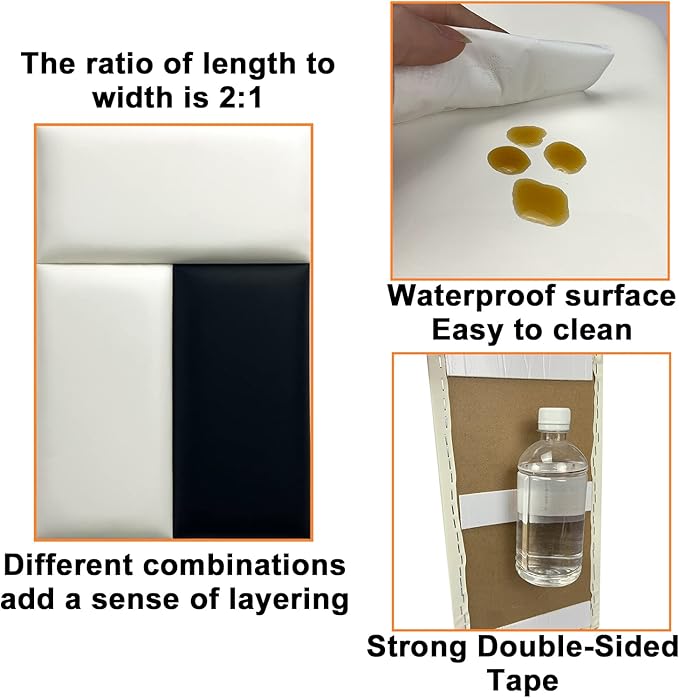 The ratio of length to width is 2:1

Different combinations add a sense of layering

Waterproof surface
Easy to clean

Strong Double-Sided Tape