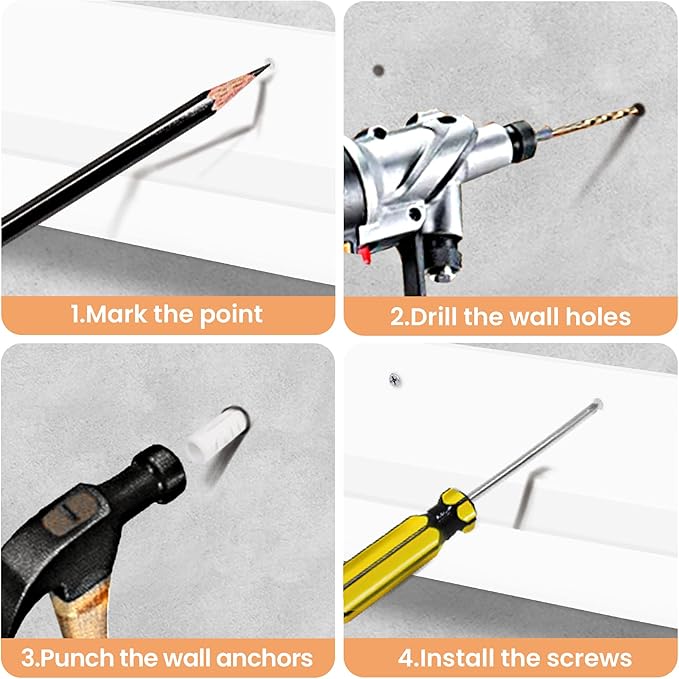 1.Mark the point

2.Drill the wall holes

3.Punch the wall anchors

4.Install the screws