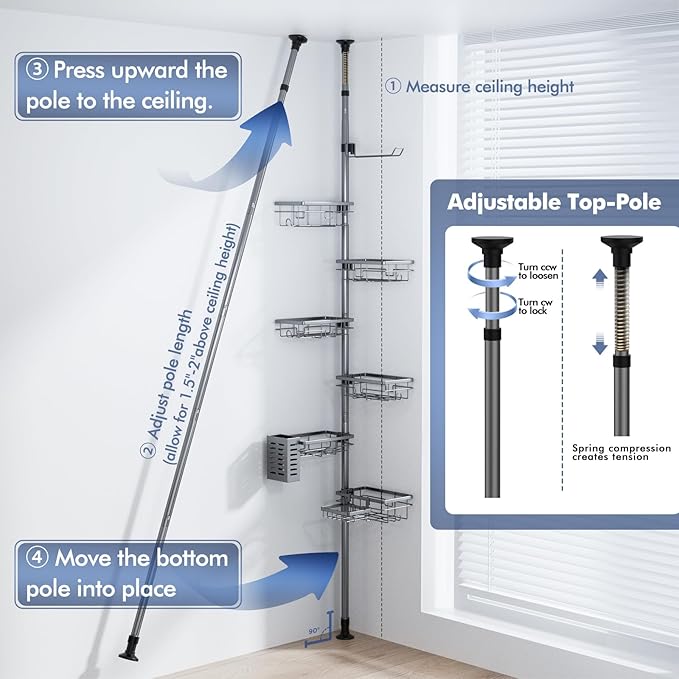 ③ Press upward the pole to the ceiling.

① Measure ceiling height

② Adjust pole length (allow for 1.5"-2"above ceiling height)

Adjustable Top-Pole

Turn ccw to loosen

Turn cw to lock

Spring compression creates tension

④ Move the bottom pole into place

90°