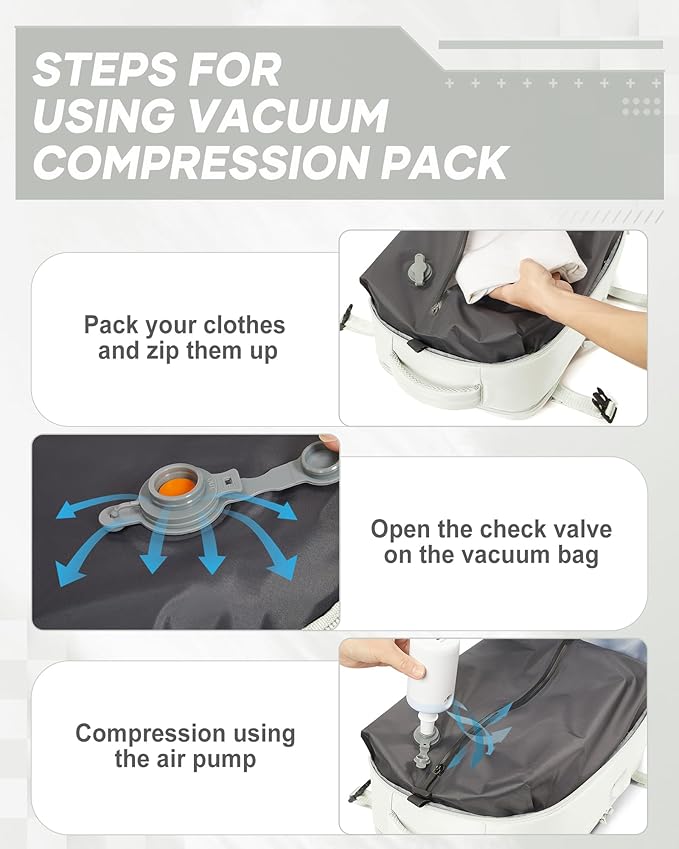 STEPS FOR USING VACUUM COMPRESSION PACK

Pack your clothes and zip them up

Open the check valve on the vacuum bag

Compression using the air pump