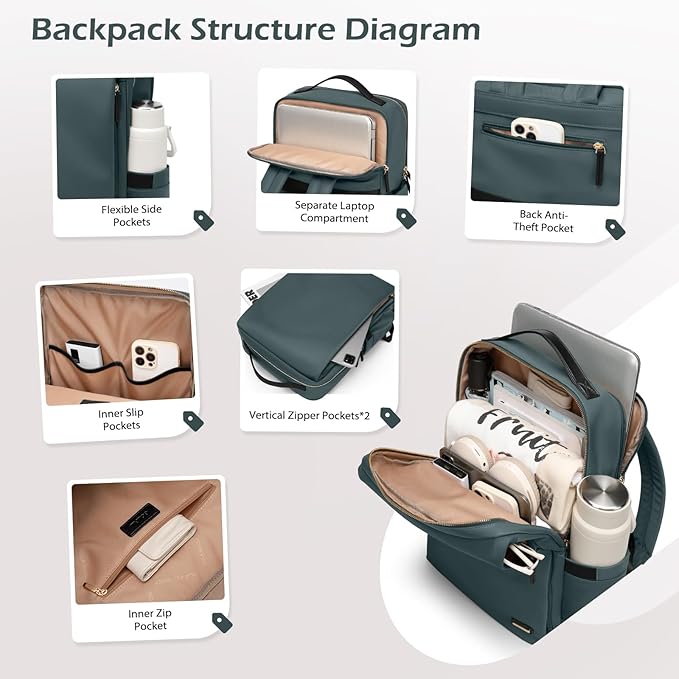 Backpack Structure Diagram

Flexible Side Pockets

Separate Laptop Compartment

Back Anti-Theft Pocket

Inner Slip Pockets

Vertical Zipper Pockets*2

Inner Zip Pocket

fruit