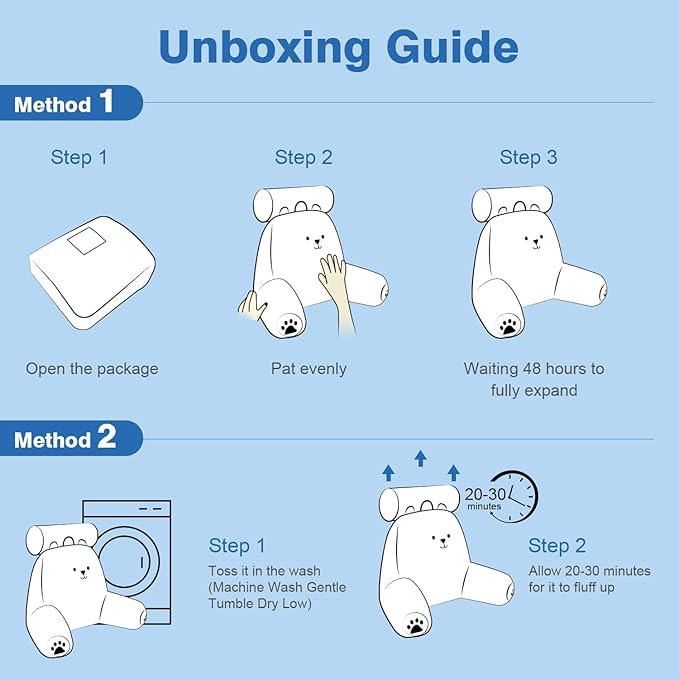 Unboxing Guide

Method 1

Step 1

Open the package

Step 2

Pat evenly

Step 3

Waiting 48 hours to fully expand

Method 2

Step 1

Toss it in the wash (Machine Wash Gentle Tumble Dry Low)

20-30 minutes

Step 2

Allow 20-30 minutes for it to fluff up