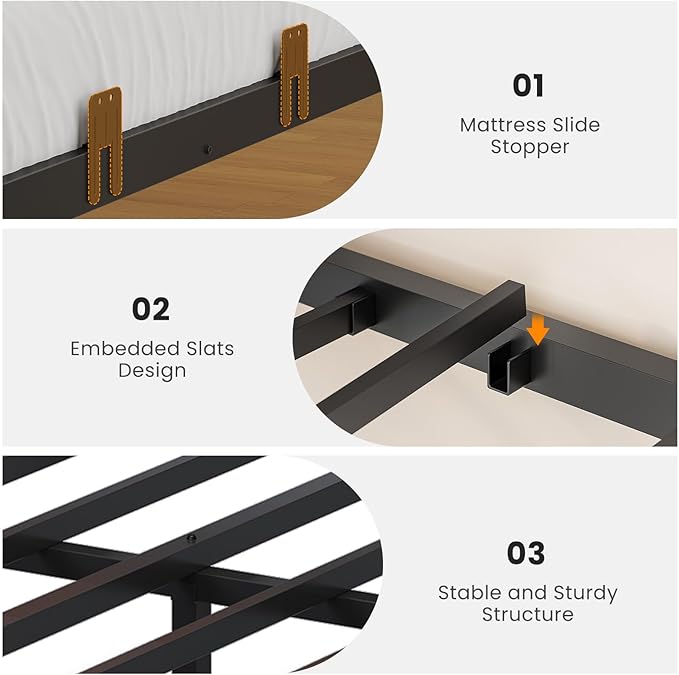 01

Mattress Slide Stopper

02

Embedded Slats Design

03

Stable and Sturdy Structure