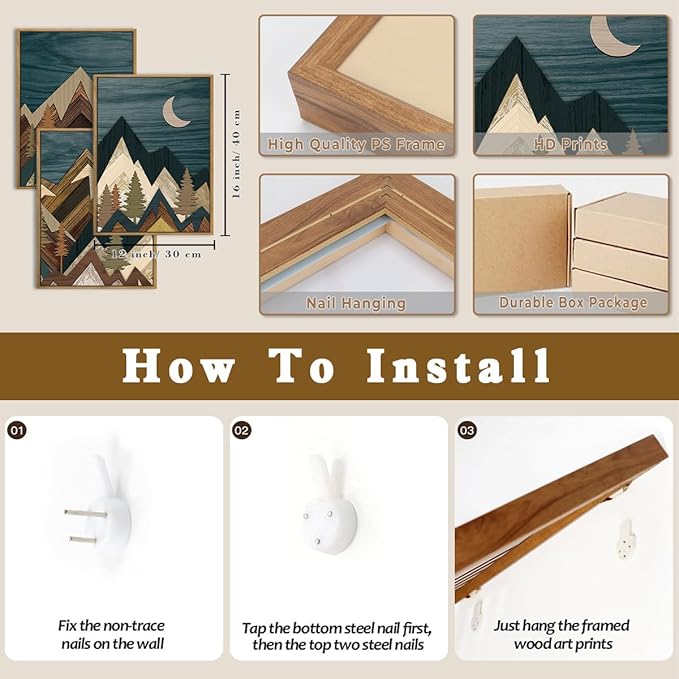 16 inch/ 40 cm

12 inch/ 30 cm

High Quality PS Frame

HD Prints

Nail Hanging

Durable Box Package

How To Install

01

Fix the non-trace nails on the wall

02

Tap the bottom steel nail first, then the top two steel nails

03

Just hang the framed wood art prints