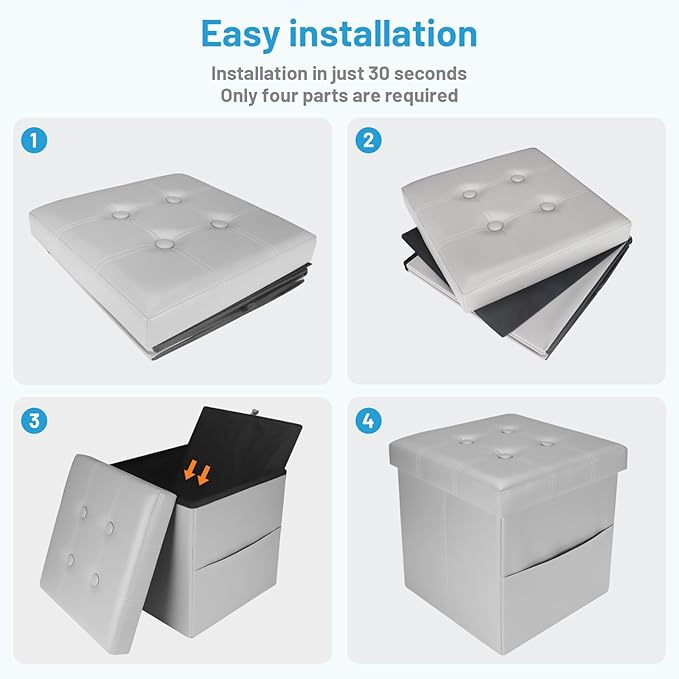 Easy installation

Installation in just 30 seconds
Only four parts are required

1

2

3

4