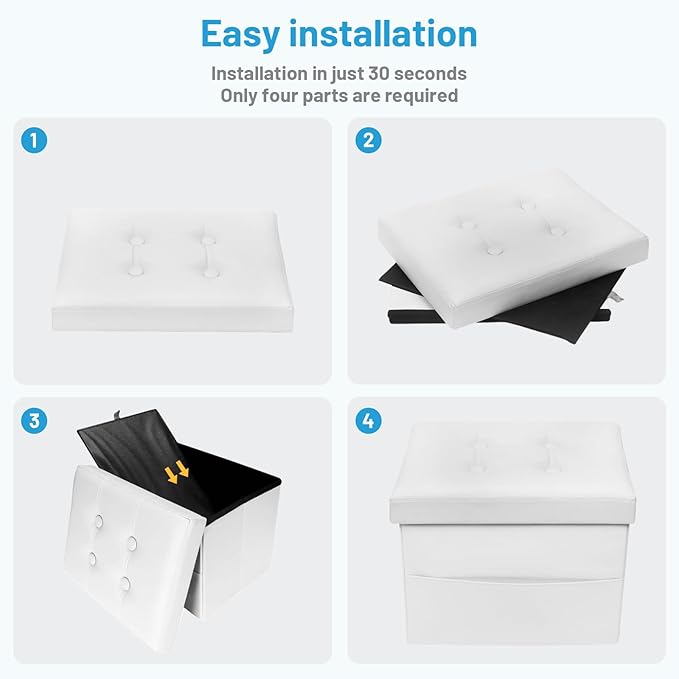 Easy installation

Installation in just 30 seconds
Only four parts are required

1

2

3

4