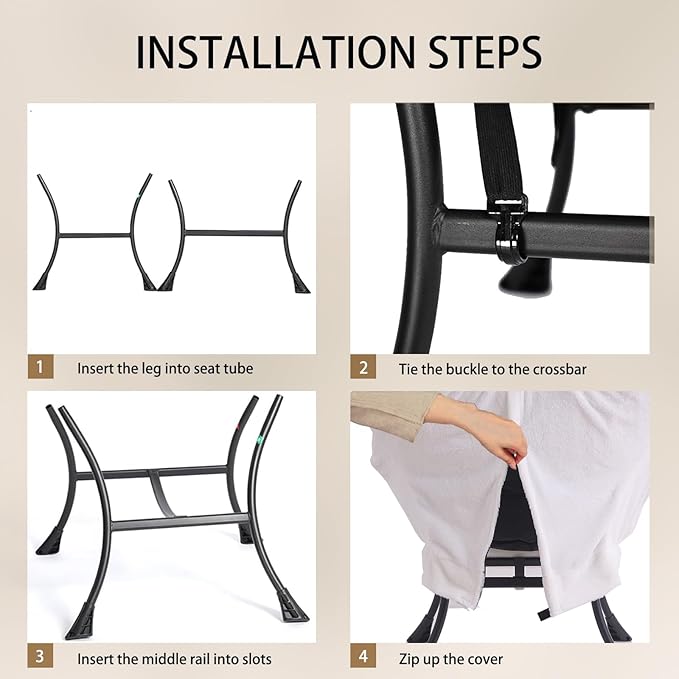 INSTALLATION STEPS

1 Insert the leg into seat tube

2 Tie the buckle to the crossbar

3 Insert the middle rail into slots

4 Zip up the cover