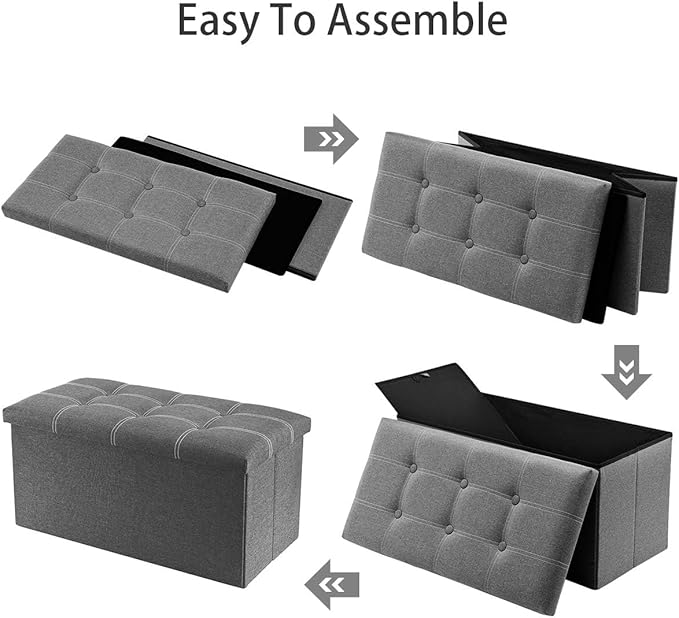 Easy To Assemble