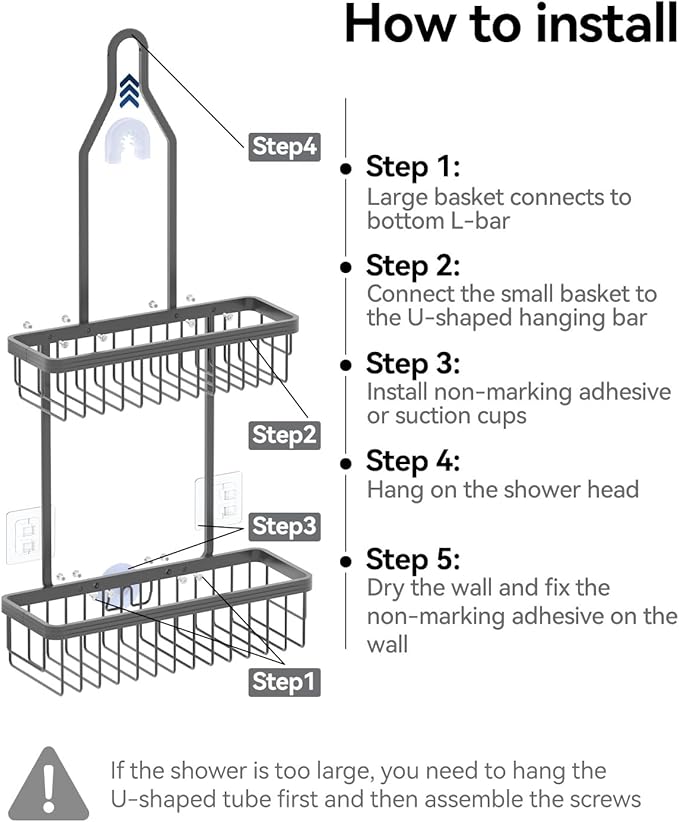 How to install

Step4

Step2

Step3

Step1

Step 1:
Large basket connects to bottom L-bar

Step 2:
Connect the small basket to the U-shaped hanging bar

Step 3:
Install non-marking adhesive or suction cups

Step 4:
Hang on the shower head

Step 5:
Dry the wall and fix the non-marking adhesive on the wall

If the shower is too large, you need to hang the U-shaped tube first and then assemble the screws