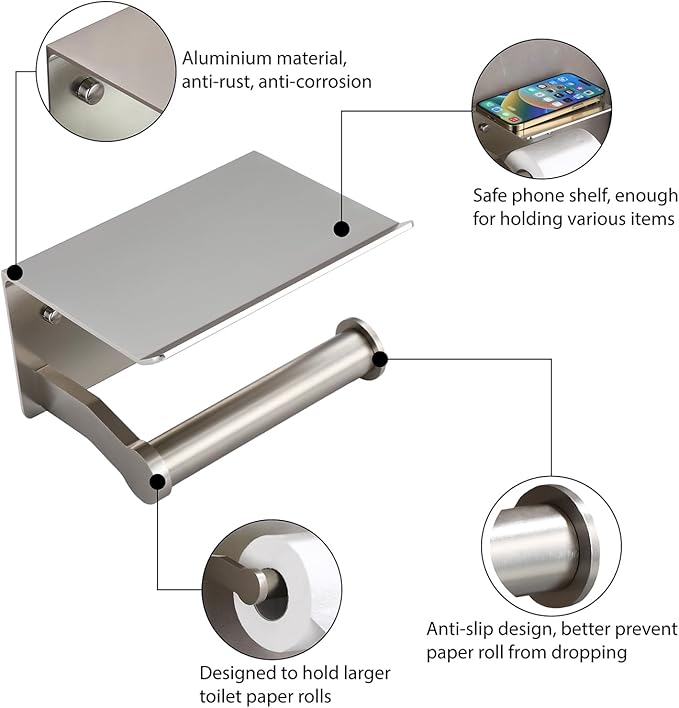 Aluminium material, anti-rust, anti-corrosion

Safe phone shelf, enough for holding various items

Anti-slip design, better prevent paper roll from dropping

Designed to hold larger toilet paper rolls