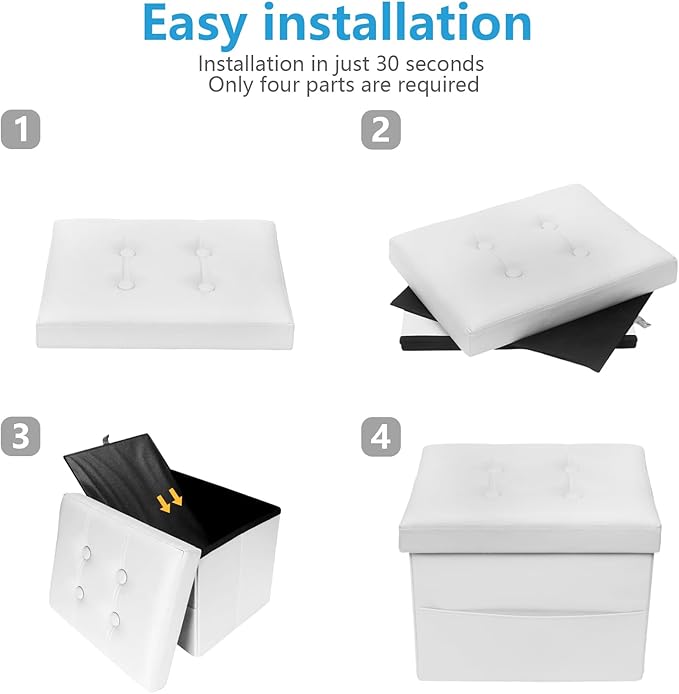 Easy installation

Installation in just 30 seconds
Only four parts are required

1

2

3

4