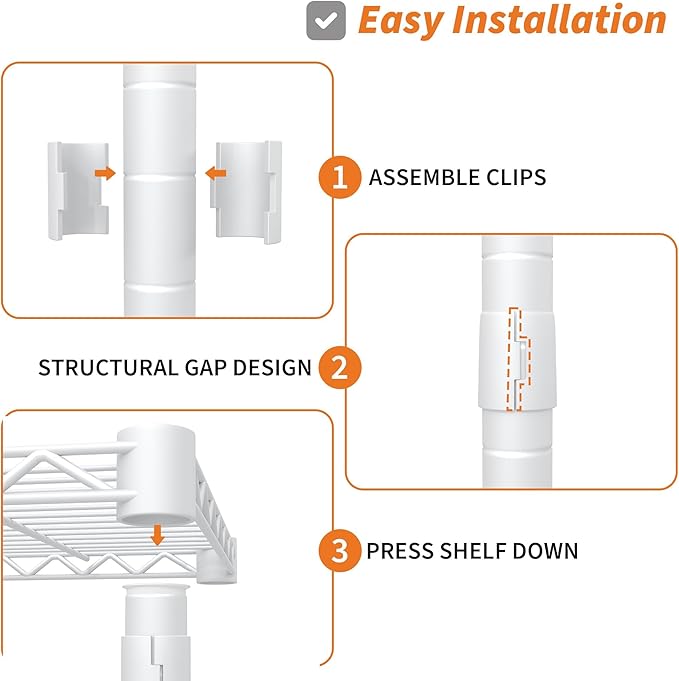 Easy Installation

1 ASSEMBLE CLIPS

STRUCTURAL GAP DESIGN 2

3 PRESS SHELF DOWN